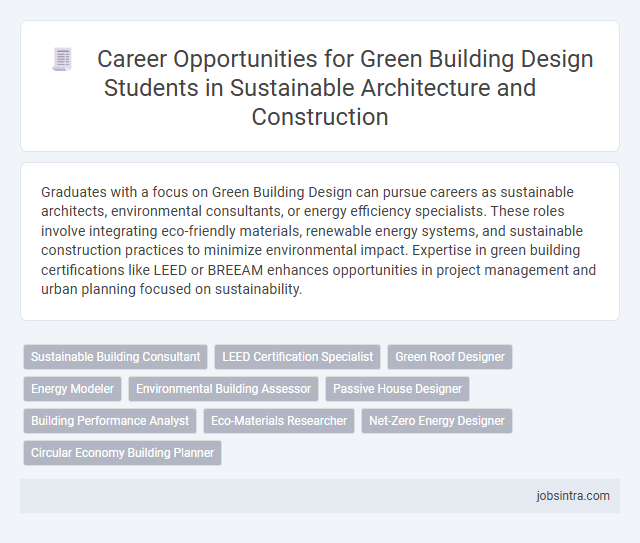 Career Opportunities for Green Building Design Students in Sustainable Architecture and Construction

Graduates with a focus on Green Building Design can pursue careers as sustainable architects, environmental consultants, or energy efficiency specialists. These roles involve integrating eco-friendly materials, renewable energy systems, and sustainable construction practices to minimize environmental impact. Expertise in green building certifications like LEED or BREEAM enhances opportunities in project management and urban planning focused on sustainability.

Sustainable Building Consultant
LEED Certification Specialist
Green Roof Designer
Energy Modeler
Environmental Building Assessor
Passive House Designer
Building Performance Analyst
Eco-Materials Researcher
Net-Zero Energy Designer
Circular Economy Building Planner

jobsintra.com