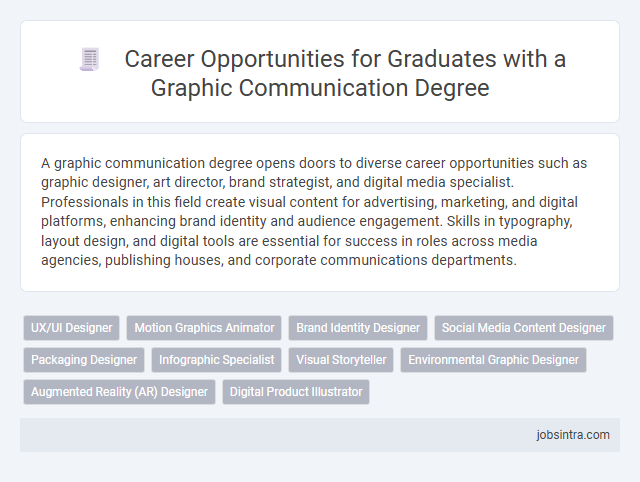 Career Opportunities for Graduates with a Graphic Communication Degree

A graphic communication degree opens doors to diverse career opportunities such as graphic designer, art director, brand strategist, and digital media specialist. Professionals in this field create visual content for advertising, marketing, and digital platforms, enhancing brand identity and audience engagement. Skills in typography, layout design, and digital tools are essential for success in roles across media agencies, publishing houses, and corporate communications departments.

UX/UI Designer
Motion Graphics Animator
Brand Identity Designer
Social Media Content Designer
Packaging Designer
Infographic Specialist
Visual Storyteller
Environmental Graphic Designer
Augmented Reality (AR) Designer
Digital Product Illustrator

jobsintra.com