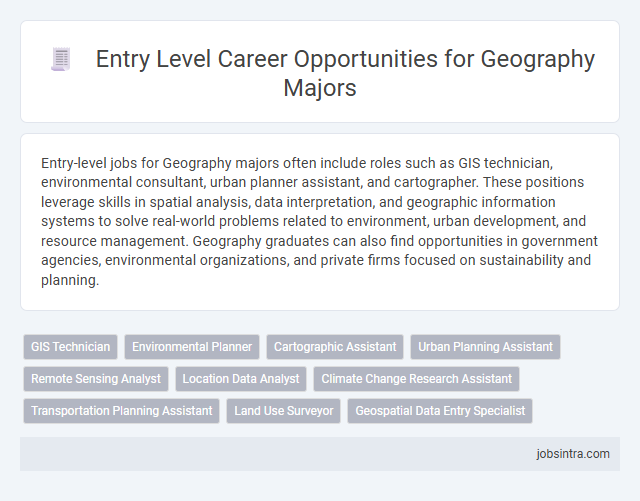 Entry Level Career Opportunities for Geography Majors

Entry-level jobs for Geography majors often include roles such as GIS technician, environmental consultant, urban planner assistant, and cartographer. These positions leverage skills in spatial analysis, data interpretation, and geographic information systems to solve real-world problems related to environment, urban development, and resource management. Geography graduates can also find opportunities in government agencies, environmental organizations, and private firms focused on sustainability and planning.

GIS Technician
Environmental Planner
Cartographic Assistant
Urban Planning Assistant
Remote Sensing Analyst
Location Data Analyst
Climate Change Research Assistant
Transportation Planning Assistant
Land Use Surveyor
Geospatial Data Entry Specialist

jobsintra.com