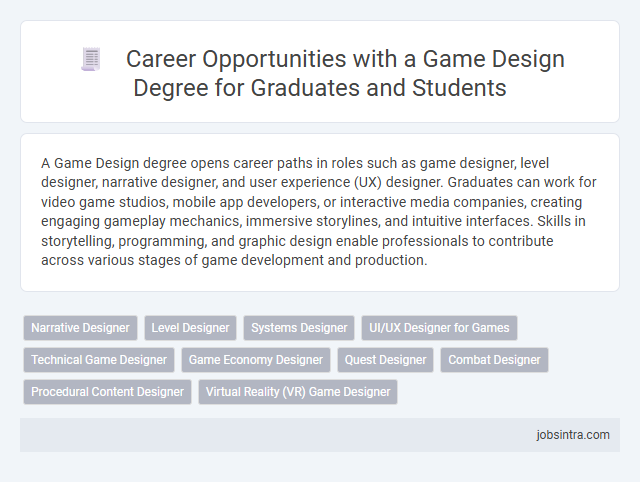 Career Opportunities with a Game Design Degree for Graduates and Students

A Game Design degree opens career paths in roles such as game designer, level designer, narrative designer, and user experience (UX) designer. Graduates can work for video game studios, mobile app developers, or interactive media companies, creating engaging gameplay mechanics, immersive storylines, and intuitive interfaces. Skills in storytelling, programming, and graphic design enable professionals to contribute across various stages of game development and production.

Narrative Designer
Level Designer
Systems Designer
UI/UX Designer for Games
Technical Game Designer
Game Economy Designer
Quest Designer
Combat Designer
Procedural Content Designer
Virtual Reality (VR) Game Designer

jobsintra.com