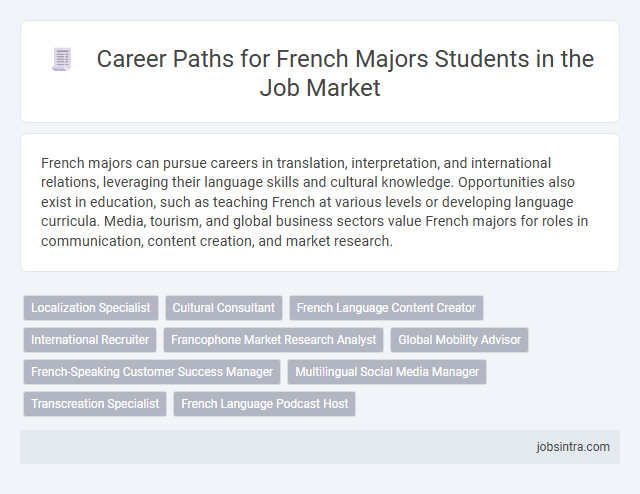 Career Paths for French Majors Students in the Job Market

French majors can pursue careers in translation, interpretation, and international relations, leveraging their language skills and cultural knowledge. Opportunities also exist in education, such as teaching French at various levels or developing language curricula. Media, tourism, and global business sectors value French majors for roles in communication, content creation, and market research.

Localization Specialist
Cultural Consultant
French Language Content Creator
International Recruiter
Francophone Market Research Analyst
Global Mobility Advisor
French-Speaking Customer Success Manager
Multilingual Social Media Manager
Transcreation Specialist
French Language Podcast Host

jobsintra.com