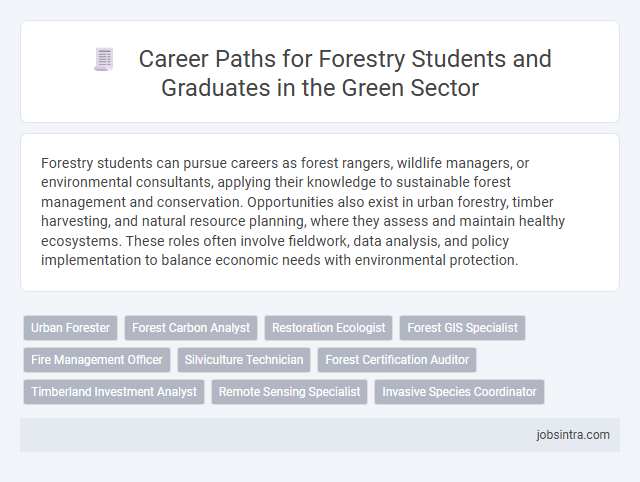 Career Paths for Forestry Students and Graduates in the Green Sector

Forestry students can pursue careers as forest rangers, wildlife managers, or environmental consultants, applying their knowledge to sustainable forest management and conservation. Opportunities also exist in urban forestry, timber harvesting, and natural resource planning, where they assess and maintain healthy ecosystems. These roles often involve fieldwork, data analysis, and policy implementation to balance economic needs with environmental protection.

Urban Forester
Forest Carbon Analyst
Restoration Ecologist
Forest GIS Specialist
Fire Management Officer
Silviculture Technician
Forest Certification Auditor
Timberland Investment Analyst
Remote Sensing Specialist
Invasive Species Coordinator

jobsintra.com