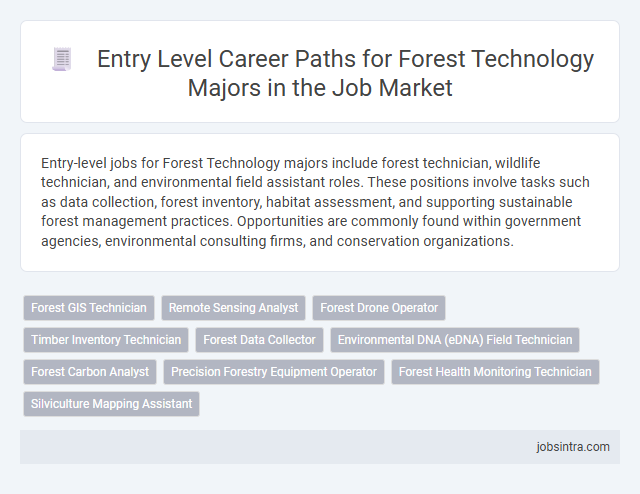 Entry Level Career Paths for Forest Technology Majors in the Job Market

Entry-level jobs for Forest Technology majors include forest technician, wildlife technician, and environmental field assistant roles. These positions involve tasks such as data collection, forest inventory, habitat assessment, and supporting sustainable forest management practices. Opportunities are commonly found within government agencies, environmental consulting firms, and conservation organizations.

Forest GIS Technician
Remote Sensing Analyst
Forest Drone Operator
Timber Inventory Technician
Forest Data Collector
Environmental DNA (eDNA) Field Technician
Forest Carbon Analyst
Precision Forestry Equipment Operator
Forest Health Monitoring Technician
Silviculture Mapping Assistant

jobsintra.com