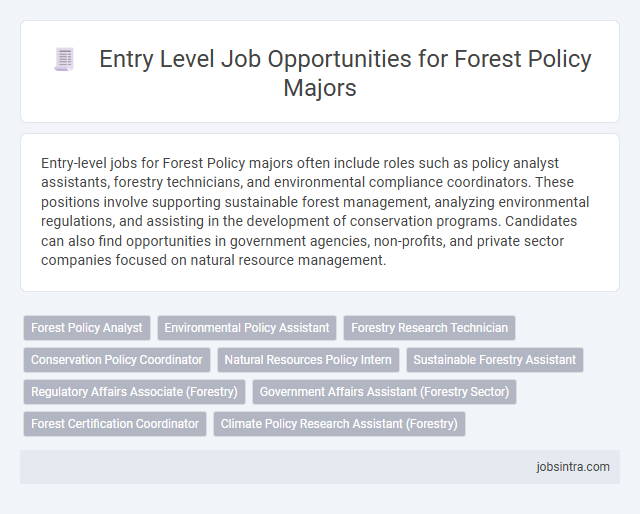 Entry Level Job Opportunities for Forest Policy Majors

Entry-level jobs for Forest Policy majors often include roles such as policy analyst assistants, forestry technicians, and environmental compliance coordinators. These positions involve supporting sustainable forest management, analyzing environmental regulations, and assisting in the development of conservation programs. Candidates can also find opportunities in government agencies, non-profits, and private sector companies focused on natural resource management.

Forest Policy Analyst
Environmental Policy Assistant
Forestry Research Technician
Conservation Policy Coordinator
Natural Resources Policy Intern
Sustainable Forestry Assistant
Regulatory Affairs Associate (Forestry)
Government Affairs Assistant (Forestry Sector)
Forest Certification Coordinator
Climate Policy Research Assistant (Forestry)

jobsintra.com