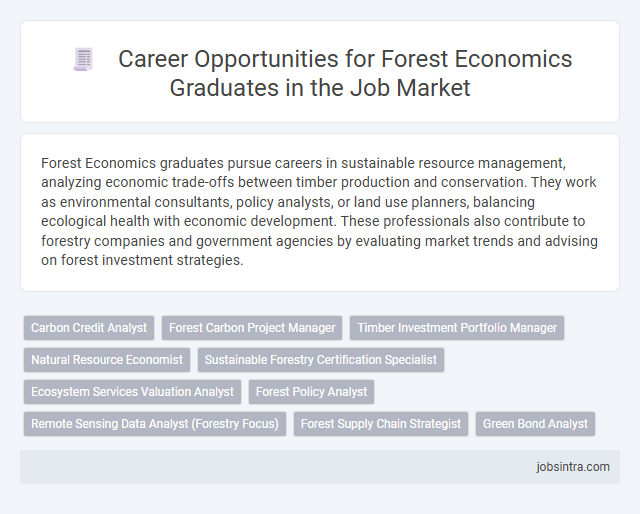 Career Opportunities for Forest Economics Graduates in the Job Market

Forest Economics graduates pursue careers in sustainable resource management, analyzing economic trade-offs between timber production and conservation. They work as environmental consultants, policy analysts, or land use planners, balancing ecological health with economic development. These professionals also contribute to forestry companies and government agencies by evaluating market trends and advising on forest investment strategies.

Carbon Credit Analyst
Forest Carbon Project Manager
Timber Investment Portfolio Manager
Natural Resource Economist
Sustainable Forestry Certification Specialist
Ecosystem Services Valuation Analyst
Forest Policy Analyst
Remote Sensing Data Analyst (Forestry Focus)
Forest Supply Chain Strategist
Green Bond Analyst

jobsintra.com