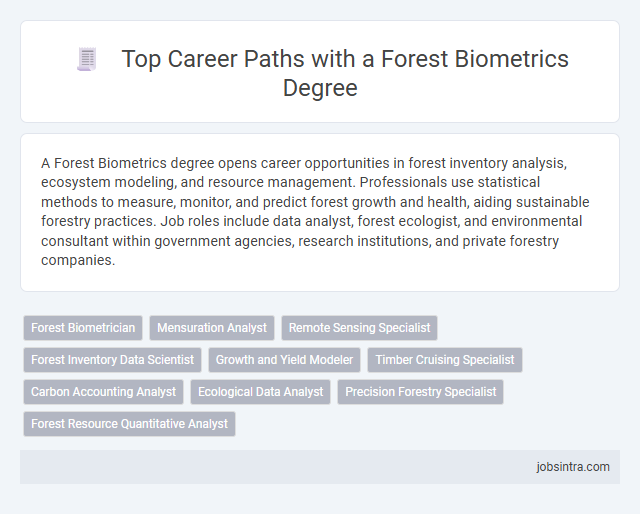 Top Career Paths with a Forest Biometrics Degree

A Forest Biometrics degree opens career opportunities in forest inventory analysis, ecosystem modeling, and resource management. Professionals use statistical methods to measure, monitor, and predict forest growth and health, aiding sustainable forestry practices. Job roles include data analyst, forest ecologist, and environmental consultant within government agencies, research institutions, and private forestry companies.

Forest Biometrician
Mensuration Analyst
Remote Sensing Specialist
Forest Inventory Data Scientist
Growth and Yield Modeler
Timber Cruising Specialist
Carbon Accounting Analyst
Ecological Data Analyst
Precision Forestry Specialist
Forest Resource Quantitative Analyst

jobsintra.com