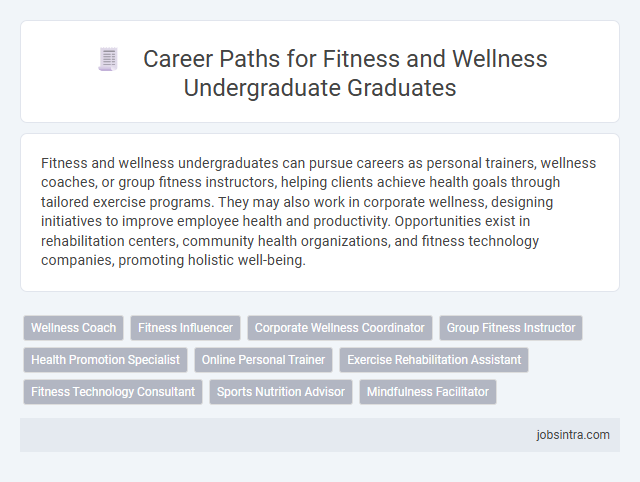 Career Paths for Fitness and Wellness Undergraduate Graduates

Fitness and wellness undergraduates can pursue careers as personal trainers, wellness coaches, or group fitness instructors, helping clients achieve health goals through tailored exercise programs. They may also work in corporate wellness, designing initiatives to improve employee health and productivity. Opportunities exist in rehabilitation centers, community health organizations, and fitness technology companies, promoting holistic well-being.

Wellness Coach
Fitness Influencer
Corporate Wellness Coordinator
Group Fitness Instructor
Health Promotion Specialist
Online Personal Trainer
Exercise Rehabilitation Assistant
Fitness Technology Consultant
Sports Nutrition Advisor
Mindfulness Facilitator

jobsintra.com