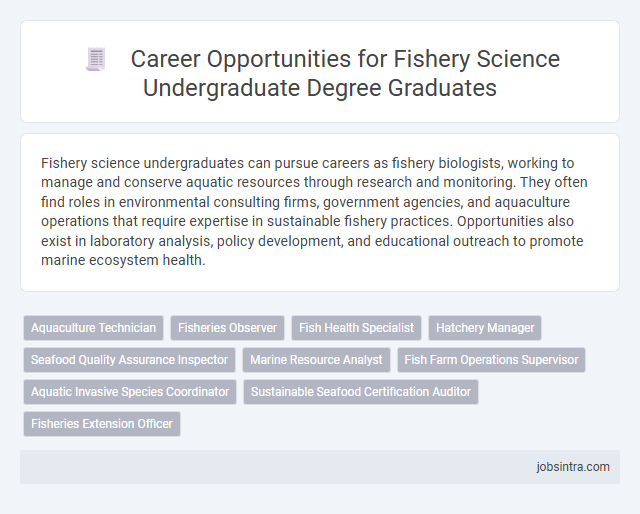 Career Opportunities for Fishery Science Undergraduate Degree Graduates

Fishery science undergraduates can pursue careers as fishery biologists, working to manage and conserve aquatic resources through research and monitoring. They often find roles in environmental consulting firms, government agencies, and aquaculture operations that require expertise in sustainable fishery practices. Opportunities also exist in laboratory analysis, policy development, and educational outreach to promote marine ecosystem health.

Aquaculture Technician
Fisheries Observer
Fish Health Specialist
Hatchery Manager
Seafood Quality Assurance Inspector
Marine Resource Analyst
Fish Farm Operations Supervisor
Aquatic Invasive Species Coordinator
Sustainable Seafood Certification Auditor
Fisheries Extension Officer

jobsintra.com