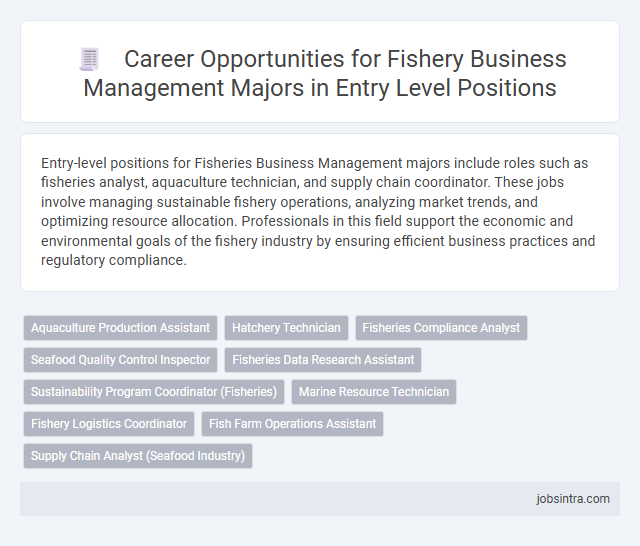 Career Opportunities for Fishery Business Management Majors in Entry Level Positions

Entry-level positions for Fisheries Business Management majors include roles such as fisheries analyst, aquaculture technician, and supply chain coordinator. These jobs involve managing sustainable fishery operations, analyzing market trends, and optimizing resource allocation. Professionals in this field support the economic and environmental goals of the fishery industry by ensuring efficient business practices and regulatory compliance.

Aquaculture Production Assistant
Hatchery Technician
Fisheries Compliance Analyst
Seafood Quality Control Inspector
Fisheries Data Research Assistant
Sustainability Program Coordinator (Fisheries)
Marine Resource Technician
Fishery Logistics Coordinator
Fish Farm Operations Assistant
Supply Chain Analyst (Seafood Industry)

jobsintra.com