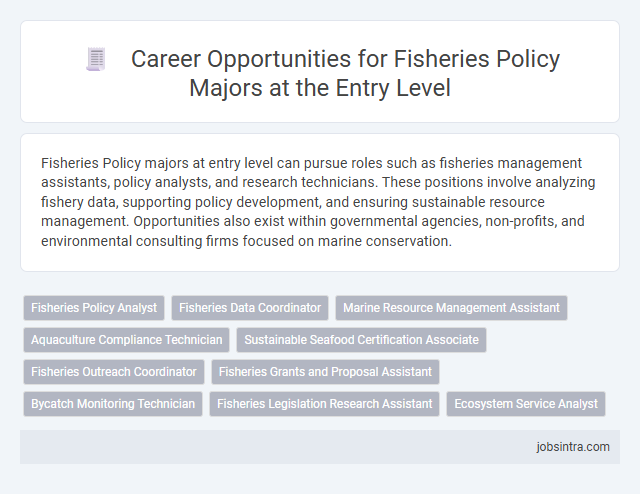 Career Opportunities for Fisheries Policy Majors at the Entry Level

Fisheries Policy majors at entry level can pursue roles such as fisheries management assistants, policy analysts, and research technicians. These positions involve analyzing fishery data, supporting policy development, and ensuring sustainable resource management. Opportunities also exist within governmental agencies, non-profits, and environmental consulting firms focused on marine conservation.

Fisheries Policy Analyst
Fisheries Data Coordinator
Marine Resource Management Assistant
Aquaculture Compliance Technician
Sustainable Seafood Certification Associate
Fisheries Outreach Coordinator
Fisheries Grants and Proposal Assistant
Bycatch Monitoring Technician
Fisheries Legislation Research Assistant
Ecosystem Service Analyst

jobsintra.com