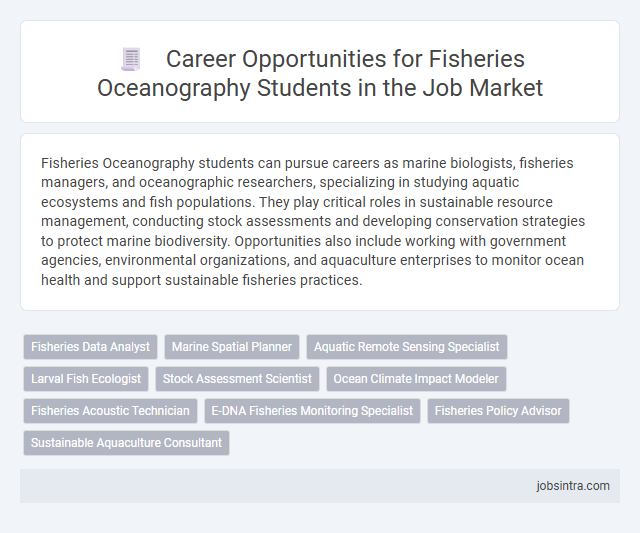 Career Opportunities for Fisheries Oceanography Students in the Job Market

Fisheries Oceanography students can pursue careers as marine biologists, fisheries managers, and oceanographic researchers, specializing in studying aquatic ecosystems and fish populations. They play critical roles in sustainable resource management, conducting stock assessments and developing conservation strategies to protect marine biodiversity. Opportunities also include working with government agencies, environmental organizations, and aquaculture enterprises to monitor ocean health and support sustainable fisheries practices.

Fisheries Data Analyst
Marine Spatial Planner
Aquatic Remote Sensing Specialist
Larval Fish Ecologist
Stock Assessment Scientist
Ocean Climate Impact Modeler
Fisheries Acoustic Technician
E-DNA Fisheries Monitoring Specialist
Fisheries Policy Advisor
Sustainable Aquaculture Consultant

jobsintra.com