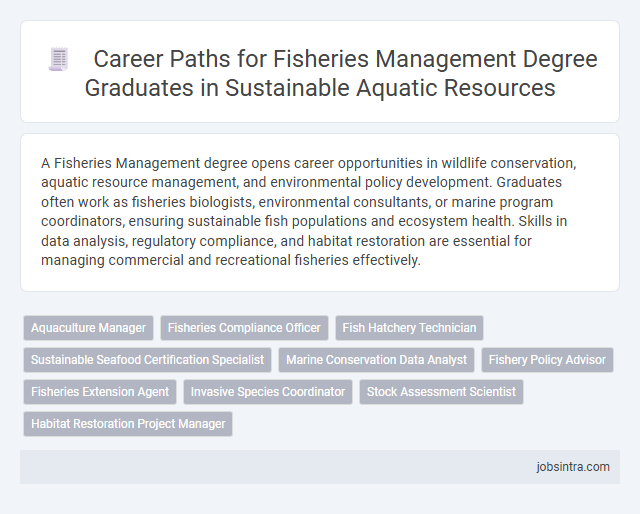 Career Paths for Fisheries Management Degree Graduates in Sustainable Aquatic Resources

A Fisheries Management degree opens career opportunities in wildlife conservation, aquatic resource management, and environmental policy development. Graduates often work as fisheries biologists, environmental consultants, or marine program coordinators, ensuring sustainable fish populations and ecosystem health. Skills in data analysis, regulatory compliance, and habitat restoration are essential for managing commercial and recreational fisheries effectively.

Aquaculture Manager
Fisheries Compliance Officer
Fish Hatchery Technician
Sustainable Seafood Certification Specialist
Marine Conservation Data Analyst
Fishery Policy Advisor
Fisheries Extension Agent
Invasive Species Coordinator
Stock Assessment Scientist
Habitat Restoration Project Manager

jobsintra.com