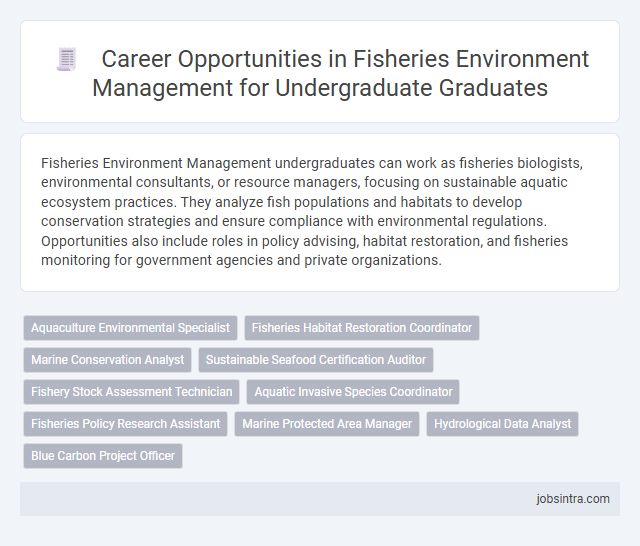 Career Opportunities in Fisheries Environment Management for Undergraduate Graduates

Fisheries Environment Management undergraduates can work as fisheries biologists, environmental consultants, or resource managers, focusing on sustainable aquatic ecosystem practices. They analyze fish populations and habitats to develop conservation strategies and ensure compliance with environmental regulations. Opportunities also include roles in policy advising, habitat restoration, and fisheries monitoring for government agencies and private organizations.

Aquaculture Environmental Specialist

Fisheries Habitat Restoration Coordinator

Marine Conservation Analyst

Sustainable Seafood Certification Auditor

Fishery Stock Assessment Technician

Aquatic Invasive Species Coordinator

Fisheries Policy Research Assistant

Marine Protected Area Manager

Hydrological Data Analyst

Blue Carbon Project Officer

jobsintra.com