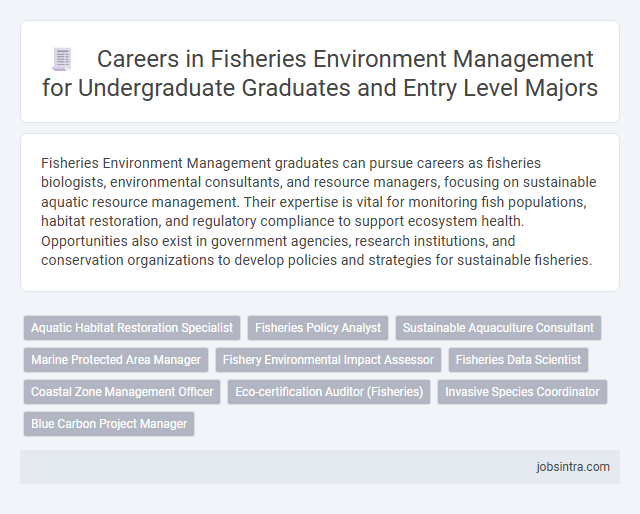 Careers in Fisheries Environment Management for Undergraduate Graduates and Entry Level Majors

Fisheries Environment Management graduates can pursue careers as fisheries biologists, environmental consultants, and resource managers, focusing on sustainable aquatic resource management. Their expertise is vital for monitoring fish populations, habitat restoration, and regulatory compliance to support ecosystem health. Opportunities also exist in government agencies, research institutions, and conservation organizations to develop policies and strategies for sustainable fisheries.

Aquatic Habitat Restoration Specialist
Fisheries Policy Analyst
Sustainable Aquaculture Consultant
Marine Protected Area Manager
Fishery Environmental Impact Assessor
Fisheries Data Scientist
Coastal Zone Management Officer
Eco-certification Auditor (Fisheries)
Invasive Species Coordinator
Blue Carbon Project Manager

jobsintra.com