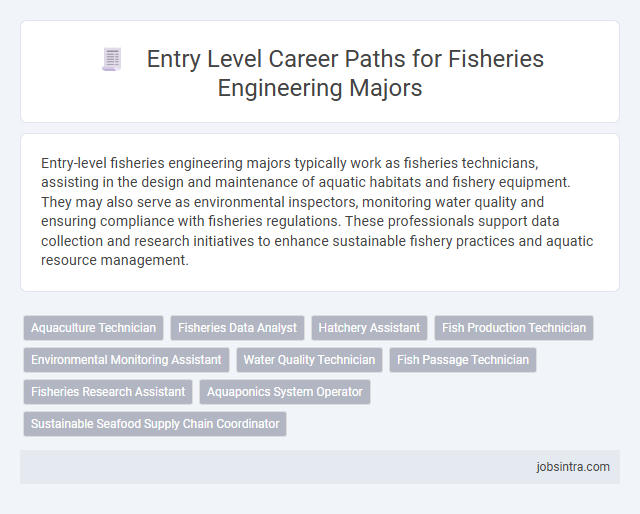 Entry Level Career Paths for Fisheries Engineering Majors

Entry-level fisheries engineering majors typically work as fisheries technicians, assisting in the design and maintenance of aquatic habitats and fishery equipment. They may also serve as environmental inspectors, monitoring water quality and ensuring compliance with fisheries regulations. These professionals support data collection and research initiatives to enhance sustainable fishery practices and aquatic resource management.

Aquaculture Technician
Fisheries Data Analyst
Hatchery Assistant
Fish Production Technician
Environmental Monitoring Assistant
Water Quality Technician
Fish Passage Technician
Fisheries Research Assistant
Aquaponics System Operator
Sustainable Seafood Supply Chain Coordinator

jobsintra.com