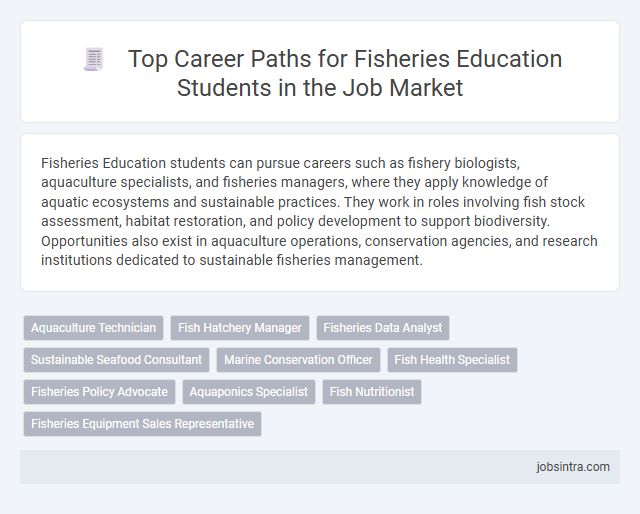 Top Career Paths for Fisheries Education Students in the Job Market

Fisheries Education students can pursue careers such as fishery biologists, aquaculture specialists, and fisheries managers, where they apply knowledge of aquatic ecosystems and sustainable practices. They work in roles involving fish stock assessment, habitat restoration, and policy development to support biodiversity. Opportunities also exist in aquaculture operations, conservation agencies, and research institutions dedicated to sustainable fisheries management.

Aquaculture Technician
Fish Hatchery Manager
Fisheries Data Analyst
Sustainable Seafood Consultant
Marine Conservation Officer
Fish Health Specialist
Fisheries Policy Advocate
Aquaponics Specialist
Fish Nutritionist
Fisheries Equipment Sales Representative

jobsintra.com