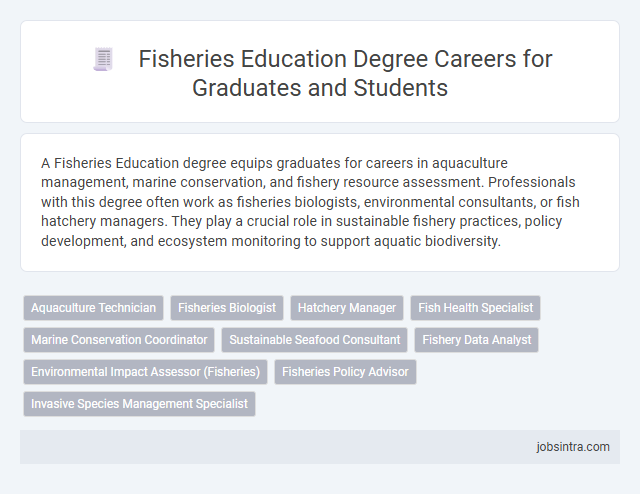 Fisheries Education Degree Careers for Graduates and Students

A Fisheries Education degree equips graduates for careers in aquaculture management, marine conservation, and fishery resource assessment. Professionals with this degree often work as fisheries biologists, environmental consultants, or fish hatchery managers. They play a crucial role in sustainable fishery practices, policy development, and ecosystem monitoring to support aquatic biodiversity.

Aquaculture Technician
Fisheries Biologist
Hatchery Manager
Fish Health Specialist
Marine Conservation Coordinator
Sustainable Seafood Consultant
Fishery Data Analyst
Environmental Impact Assessor (Fisheries)
Fisheries Policy Advisor
Invasive Species Management Specialist

jobsintra.com