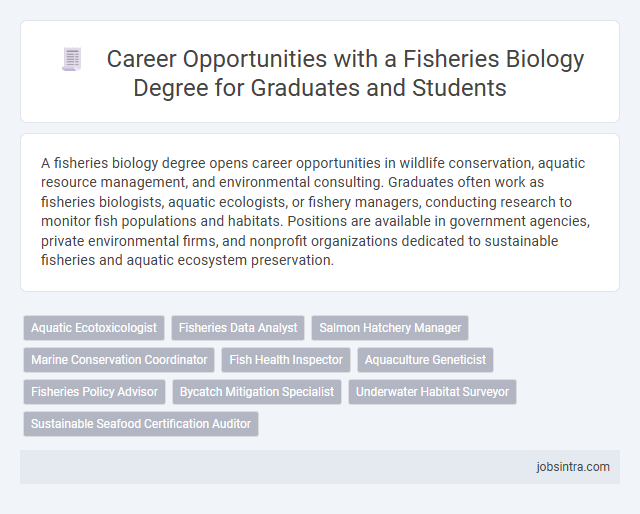 Career Opportunities with a Fisheries Biology Degree for Graduates and Students

A fisheries biology degree opens career opportunities in wildlife conservation, aquatic resource management, and environmental consulting. Graduates often work as fisheries biologists, aquatic ecologists, or fishery managers, conducting research to monitor fish populations and habitats. Positions are available in government agencies, private environmental firms, and nonprofit organizations dedicated to sustainable fisheries and aquatic ecosystem preservation.

Aquatic Ecotoxicologist
Fisheries Data Analyst
Salmon Hatchery Manager
Marine Conservation Coordinator
Fish Health Inspector
Aquaculture Geneticist
Fisheries Policy Advisor
Bycatch Mitigation Specialist
Underwater Habitat Surveyor
Sustainable Seafood Certification Auditor

jobsintra.com