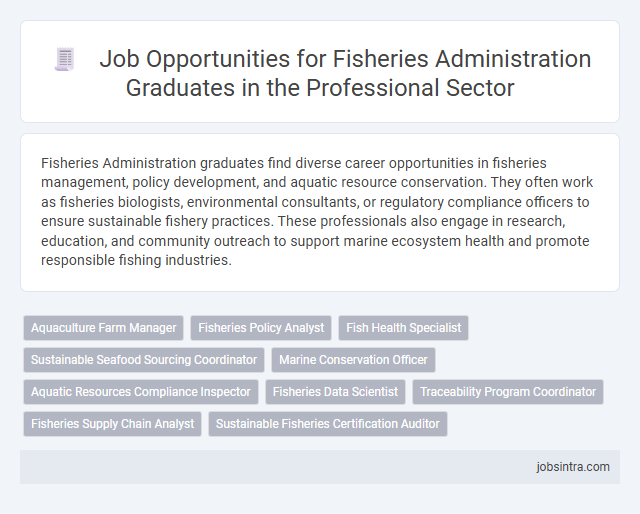 Job Opportunities for Fisheries Administration Graduates in the Professional Sector

Fisheries Administration graduates find diverse career opportunities in fisheries management, policy development, and aquatic resource conservation. They often work as fisheries biologists, environmental consultants, or regulatory compliance officers to ensure sustainable fishery practices. These professionals also engage in research, education, and community outreach to support marine ecosystem health and promote responsible fishing industries.

Aquaculture Farm Manager
Fisheries Policy Analyst
Fish Health Specialist
Sustainable Seafood Sourcing Coordinator
Marine Conservation Officer
Aquatic Resources Compliance Inspector
Fisheries Data Scientist
Traceability Program Coordinator
Fisheries Supply Chain Analyst
Sustainable Fisheries Certification Auditor

jobsintra.com