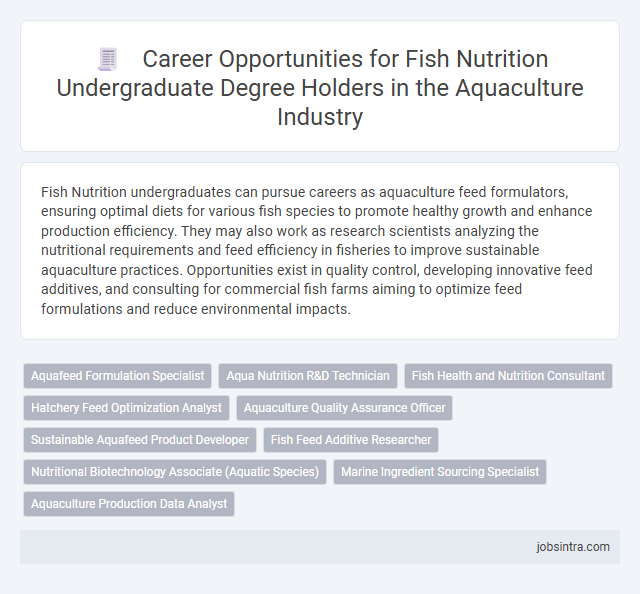 Career Opportunities for Fish Nutrition Undergraduate Degree Holders in the Aquaculture Industry

Fish Nutrition undergraduates can pursue careers as aquaculture feed formulators, ensuring optimal diets for various fish species to promote healthy growth and enhance production efficiency. They may also work as research scientists analyzing the nutritional requirements and feed efficiency in fisheries to improve sustainable aquaculture practices. Opportunities exist in quality control, developing innovative feed additives, and consulting for commercial fish farms aiming to optimize feed formulations and reduce environmental impacts.

Aquafeed Formulation Specialist
Aqua Nutrition R&D Technician
Fish Health and Nutrition Consultant
Hatchery Feed Optimization Analyst
Aquaculture Quality Assurance Officer
Sustainable Aquafeed Product Developer
Fish Feed Additive Researcher
Nutritional Biotechnology Associate (Aquatic Species)
Marine Ingredient Sourcing Specialist
Aquaculture Production Data Analyst

jobsintra.com