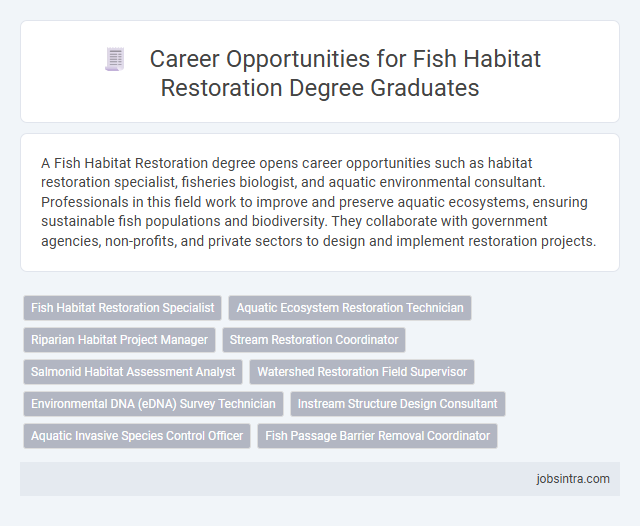 Career Opportunities for Fish Habitat Restoration Degree Graduates

A Fish Habitat Restoration degree opens career opportunities such as habitat restoration specialist, fisheries biologist, and aquatic environmental consultant. Professionals in this field work to improve and preserve aquatic ecosystems, ensuring sustainable fish populations and biodiversity. They collaborate with government agencies, non-profits, and private sectors to design and implement restoration projects.

Fish Habitat Restoration Specialist
Aquatic Ecosystem Restoration Technician
Riparian Habitat Project Manager
Stream Restoration Coordinator
Salmonid Habitat Assessment Analyst
Watershed Restoration Field Supervisor
Environmental DNA (eDNA) Survey Technician
Instream Structure Design Consultant
Aquatic Invasive Species Control Officer
Fish Passage Barrier Removal Coordinator

jobsintra.com