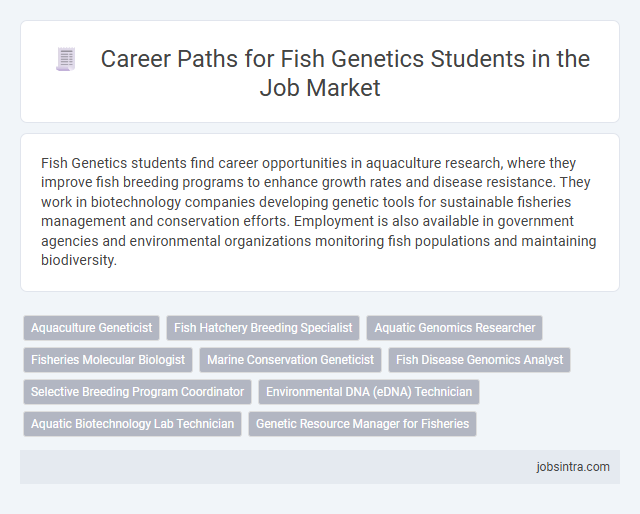 Career Paths for Fish Genetics Students in the Job Market

Fish Genetics students find career opportunities in aquaculture research, where they improve fish breeding programs to enhance growth rates and disease resistance. They work in biotechnology companies developing genetic tools for sustainable fisheries management and conservation efforts. Employment is also available in government agencies and environmental organizations monitoring fish populations and maintaining biodiversity.

Aquaculture Geneticist
Fish Hatchery Breeding Specialist
Aquatic Genomics Researcher
Fisheries Molecular Biologist
Marine Conservation Geneticist
Fish Disease Genomics Analyst
Selective Breeding Program Coordinator
Environmental DNA (eDNA) Technician
Aquatic Biotechnology Lab Technician
Genetic Resource Manager for Fisheries

jobsintra.com