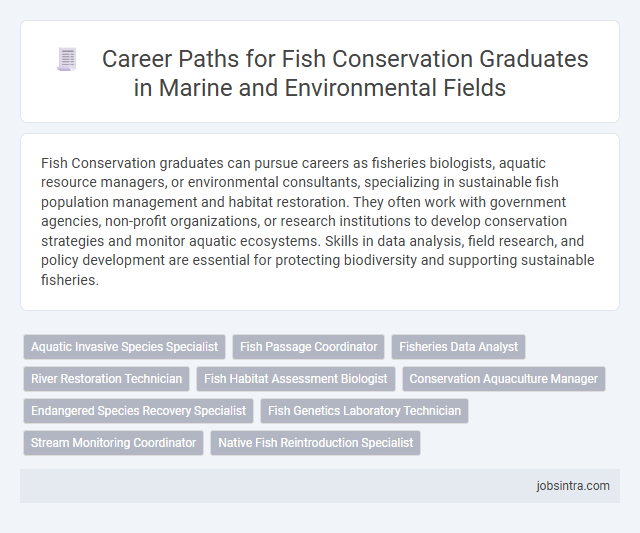 Career Paths for Fish Conservation Graduates in Marine and Environmental Fields

Fish Conservation graduates can pursue careers as fisheries biologists, aquatic resource managers, or environmental consultants, specializing in sustainable fish population management and habitat restoration. They often work with government agencies, non-profit organizations, or research institutions to develop conservation strategies and monitor aquatic ecosystems. Skills in data analysis, field research, and policy development are essential for protecting biodiversity and supporting sustainable fisheries.

Aquatic Invasive Species Specialist
Fish Passage Coordinator
Fisheries Data Analyst
River Restoration Technician
Fish Habitat Assessment Biologist
Conservation Aquaculture Manager
Endangered Species Recovery Specialist
Fish Genetics Laboratory Technician
Stream Monitoring Coordinator
Native Fish Reintroduction Specialist

jobsintra.com