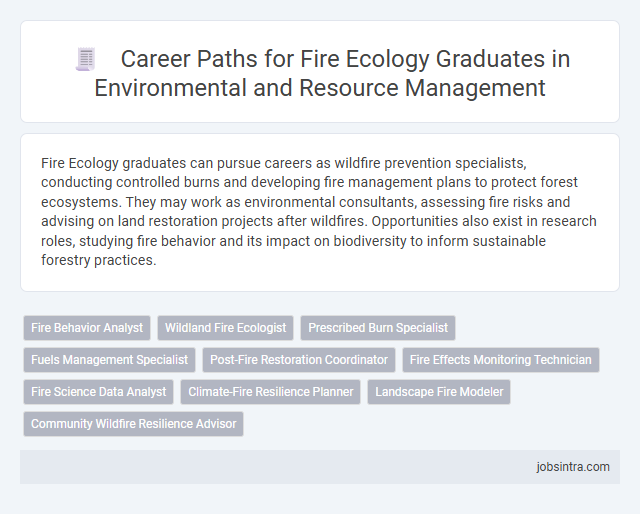 Career Paths for Fire Ecology Graduates in Environmental and Resource Management

Fire Ecology graduates can pursue careers as wildfire prevention specialists, conducting controlled burns and developing fire management plans to protect forest ecosystems. They may work as environmental consultants, assessing fire risks and advising on land restoration projects after wildfires. Opportunities also exist in research roles, studying fire behavior and its impact on biodiversity to inform sustainable forestry practices.

Fire Behavior Analyst
Wildland Fire Ecologist
Prescribed Burn Specialist
Fuels Management Specialist
Post-Fire Restoration Coordinator
Fire Effects Monitoring Technician
Fire Science Data Analyst
Climate-Fire Resilience Planner
Landscape Fire Modeler
Community Wildfire Resilience Advisor

jobsintra.com