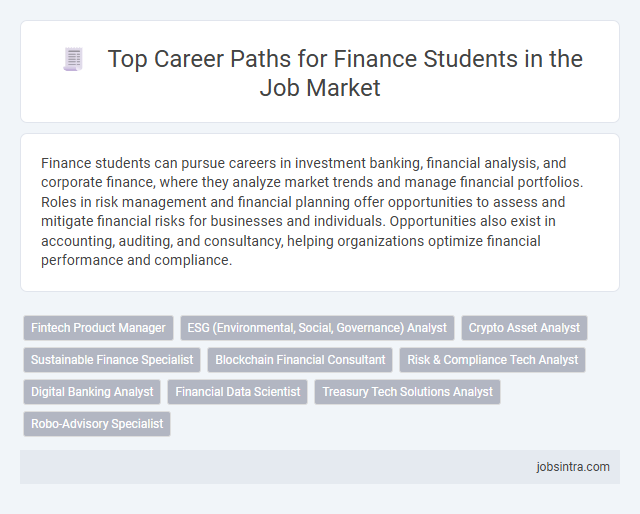 Top Career Paths for Finance Students in the Job Market

Finance students can pursue careers in investment banking, financial analysis, and corporate finance, where they analyze market trends and manage financial portfolios. Roles in risk management and financial planning offer opportunities to assess and mitigate financial risks for businesses and individuals. Opportunities also exist in accounting, auditing, and consultancy, helping organizations optimize financial performance and compliance.

Fintech Product Manager
ESG (Environmental, Social, Governance) Analyst
Crypto Asset Analyst
Sustainable Finance Specialist
Blockchain Financial Consultant
Risk & Compliance Tech Analyst
Digital Banking Analyst
Financial Data Scientist
Treasury Tech Solutions Analyst
Robo-Advisory Specialist

jobsintra.com