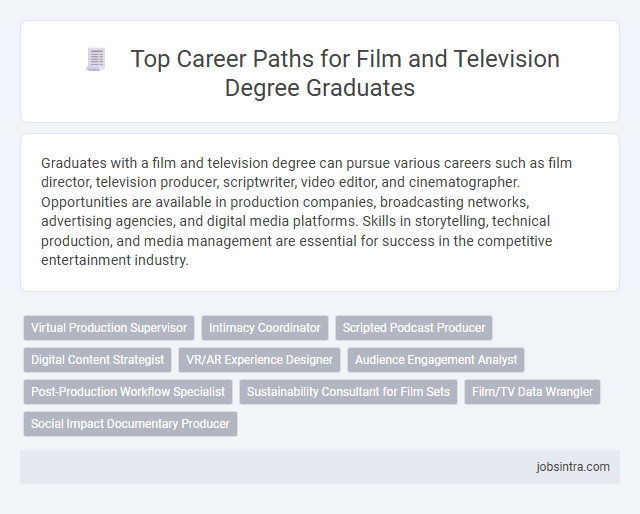 Top Career Paths for Film and Television Degree Graduates

Graduates with a film and television degree can pursue various careers such as film director, television producer, scriptwriter, video editor, and cinematographer. Opportunities are available in production companies, broadcasting networks, advertising agencies, and digital media platforms. Skills in storytelling, technical production, and media management are essential for success in the competitive entertainment industry.

Virtual Production Supervisor
Intimacy Coordinator
Scripted Podcast Producer
Digital Content Strategist
VR/AR Experience Designer
Audience Engagement Analyst
Post-Production Workflow Specialist
Sustainability Consultant for Film Sets
Film/TV Data Wrangler
Social Impact Documentary Producer

jobsintra.com