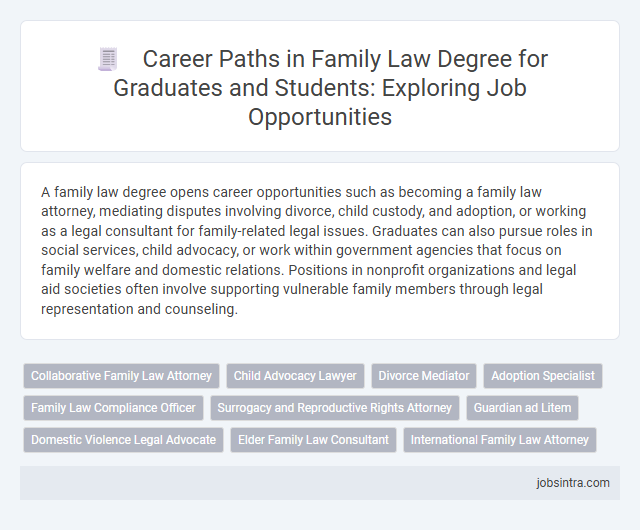 Career Paths in Family Law Degree for Graduates and Students: Exploring Job Opportunities

A family law degree opens career opportunities such as becoming a family law attorney, mediating disputes involving divorce, child custody, and adoption, or working as a legal consultant for family-related legal issues. Graduates can also pursue roles in social services, child advocacy, or work within government agencies that focus on family welfare and domestic relations. Positions in nonprofit organizations and legal aid societies often involve supporting vulnerable family members through legal representation and counseling.

Collaborative Family Law Attorney
Child Advocacy Lawyer
Divorce Mediator
Adoption Specialist
Family Law Compliance Officer
Surrogacy and Reproductive Rights Attorney
Guardian ad Litem
Domestic Violence Legal Advocate
Elder Family Law Consultant
International Family Law Attorney

jobsintra.com