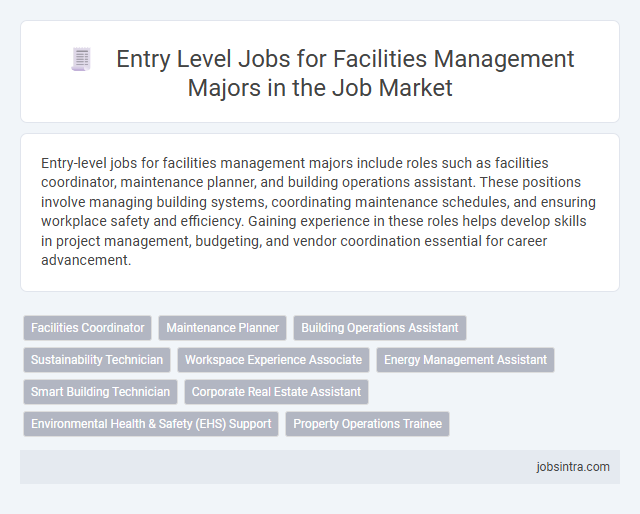 Entry Level Jobs for Facilities Management Majors in the Job Market

Entry-level jobs for facilities management majors include roles such as facilities coordinator, maintenance planner, and building operations assistant. These positions involve managing building systems, coordinating maintenance schedules, and ensuring workplace safety and efficiency. Gaining experience in these roles helps develop skills in project management, budgeting, and vendor coordination essential for career advancement.

Facilities Coordinator
Maintenance Planner
Building Operations Assistant
Sustainability Technician
Workspace Experience Associate
Energy Management Assistant
Smart Building Technician
Corporate Real Estate Assistant
Environmental Health & Safety (EHS) Support
Property Operations Trainee

jobsintra.com