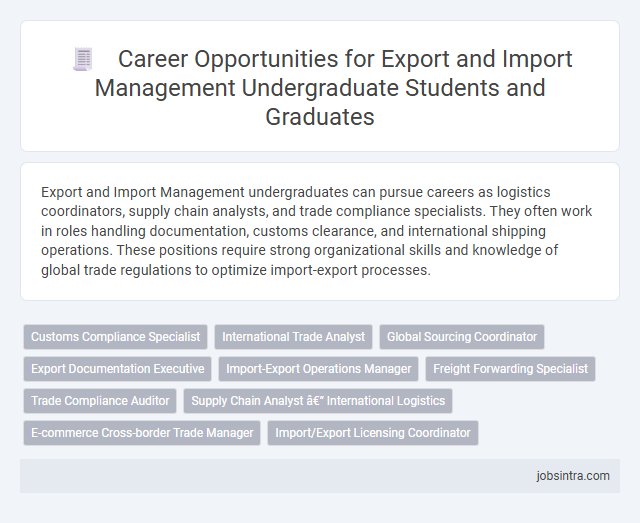 Career Opportunities for Export and Import Management Undergraduate Students and Graduates

Export and Import Management undergraduates can pursue careers as logistics coordinators, supply chain analysts, and trade compliance specialists. They often work in roles handling documentation, customs clearance, and international shipping operations. These positions require strong organizational skills and knowledge of global trade regulations to optimize import-export processes.

Customs Compliance Specialist
International Trade Analyst
Global Sourcing Coordinator
Export Documentation Executive
Import-Export Operations Manager
Freight Forwarding Specialist
Trade Compliance Auditor
Supply Chain Analyst â€" International Logistics
E-commerce Cross-border Trade Manager
Import/Export Licensing Coordinator

jobsintra.com