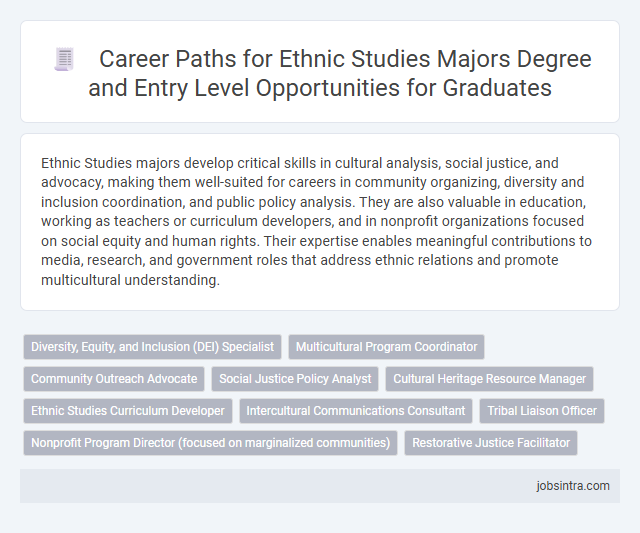 Career Paths for Ethnic Studies Majors Degree and Entry Level Opportunities for Graduates

Ethnic Studies majors develop critical skills in cultural analysis, social justice, and advocacy, making them well-suited for careers in community organizing, diversity and inclusion coordination, and public policy analysis. They are also valuable in education, working as teachers or curriculum developers, and in nonprofit organizations focused on social equity and human rights. Their expertise enables meaningful contributions to media, research, and government roles that address ethnic relations and promote multicultural understanding.

Diversity, Equity, and Inclusion (DEI) Specialist
Multicultural Program Coordinator
Community Outreach Advocate
Social Justice Policy Analyst
Cultural Heritage Resource Manager
Ethnic Studies Curriculum Developer
Intercultural Communications Consultant
Tribal Liaison Officer
Nonprofit Program Director (focused on marginalized communities)
Restorative Justice Facilitator

jobsintra.com