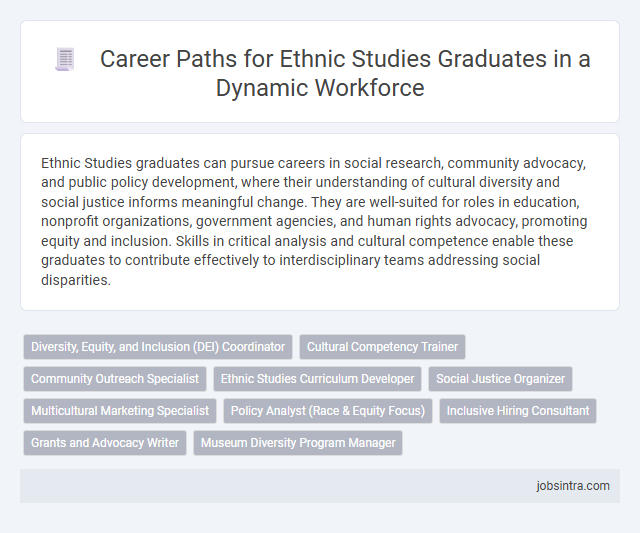 Career Paths for Ethnic Studies Graduates in a Dynamic Workforce

Ethnic Studies graduates can pursue careers in social research, community advocacy, and public policy development, where their understanding of cultural diversity and social justice informs meaningful change. They are well-suited for roles in education, nonprofit organizations, government agencies, and human rights advocacy, promoting equity and inclusion. Skills in critical analysis and cultural competence enable these graduates to contribute effectively to interdisciplinary teams addressing social disparities.

Diversity, Equity, and Inclusion (DEI) Coordinator
Cultural Competency Trainer
Community Outreach Specialist
Ethnic Studies Curriculum Developer
Social Justice Organizer
Multicultural Marketing Specialist
Policy Analyst (Race & Equity Focus)
Inclusive Hiring Consultant
Grants and Advocacy Writer
Museum Diversity Program Manager

jobsintra.com