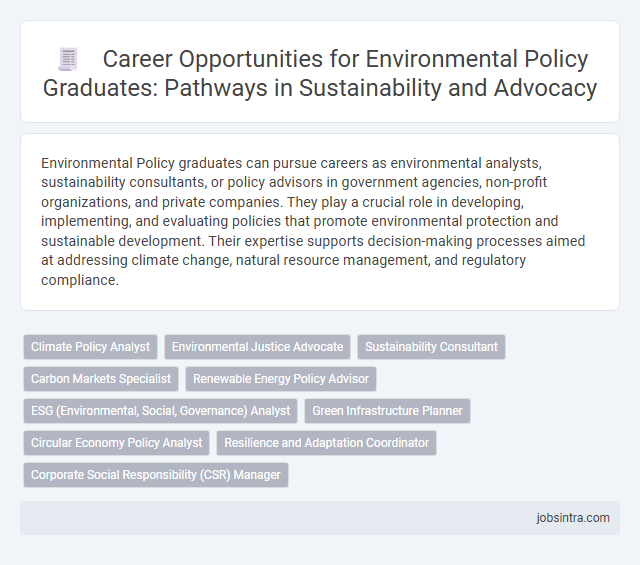 Career Opportunities for Environmental Policy Graduates: Pathways in Sustainability and Advocacy

Environmental Policy graduates can pursue careers as environmental analysts, sustainability consultants, or policy advisors in government agencies, non-profit organizations, and private companies. They play a crucial role in developing, implementing, and evaluating policies that promote environmental protection and sustainable development. Their expertise supports decision-making processes aimed at addressing climate change, natural resource management, and regulatory compliance.

Climate Policy Analyst
Environmental Justice Advocate
Sustainability Consultant
Carbon Markets Specialist
Renewable Energy Policy Advisor
ESG (Environmental, Social, Governance) Analyst
Green Infrastructure Planner
Circular Economy Policy Analyst
Resilience and Adaptation Coordinator
Corporate Social Responsibility (CSR) Manager

jobsintra.com