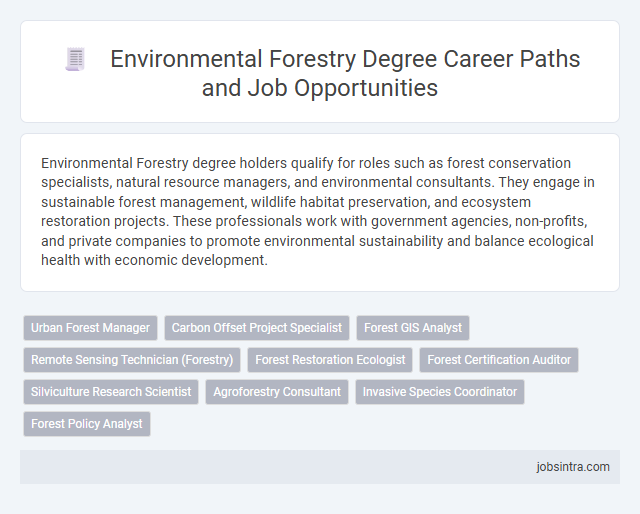 Environmental Forestry Degree Career Paths and Job Opportunities

Environmental Forestry degree holders qualify for roles such as forest conservation specialists, natural resource managers, and environmental consultants. They engage in sustainable forest management, wildlife habitat preservation, and ecosystem restoration projects. These professionals work with government agencies, non-profits, and private companies to promote environmental sustainability and balance ecological health with economic development.

Urban Forest Manager
Carbon Offset Project Specialist
Forest GIS Analyst
Remote Sensing Technician (Forestry)
Forest Restoration Ecologist
Forest Certification Auditor
Silviculture Research Scientist
Agroforestry Consultant
Invasive Species Coordinator
Forest Policy Analyst

jobsintra.com