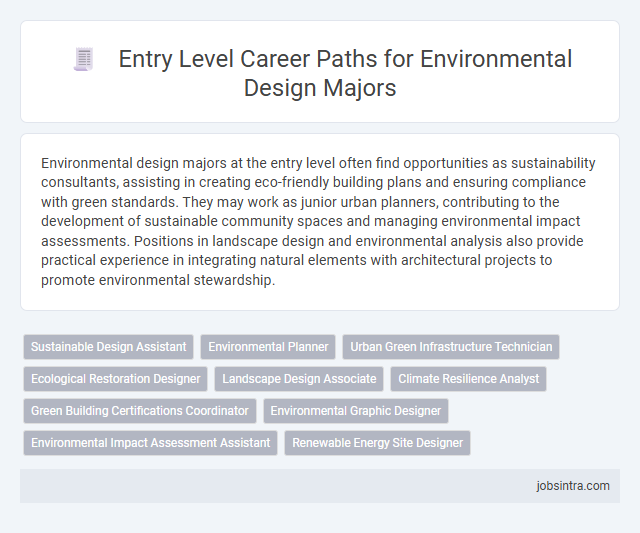 Entry Level Career Paths for Environmental Design Majors

Environmental design majors at the entry level often find opportunities as sustainability consultants, assisting in creating eco-friendly building plans and ensuring compliance with green standards. They may work as junior urban planners, contributing to the development of sustainable community spaces and managing environmental impact assessments. Positions in landscape design and environmental analysis also provide practical experience in integrating natural elements with architectural projects to promote environmental stewardship.

Sustainable Design Assistant
Environmental Planner
Urban Green Infrastructure Technician
Ecological Restoration Designer
Landscape Design Associate
Climate Resilience Analyst
Green Building Certifications Coordinator
Environmental Graphic Designer
Environmental Impact Assessment Assistant
Renewable Energy Site Designer

jobsintra.com