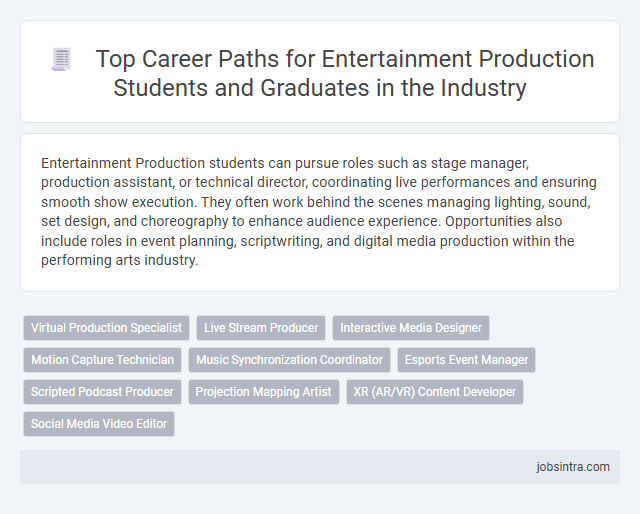 Top Career Paths for Entertainment Production Students and Graduates in the Industry

Entertainment Production students can pursue roles such as stage manager, production assistant, or technical director, coordinating live performances and ensuring smooth show execution. They often work behind the scenes managing lighting, sound, set design, and choreography to enhance audience experience. Opportunities also include roles in event planning, scriptwriting, and digital media production within the performing arts industry.

Virtual Production Specialist
Live Stream Producer
Interactive Media Designer
Motion Capture Technician
Music Synchronization Coordinator
Esports Event Manager
Scripted Podcast Producer
Projection Mapping Artist
XR (AR/VR) Content Developer
Social Media Video Editor

jobsintra.com