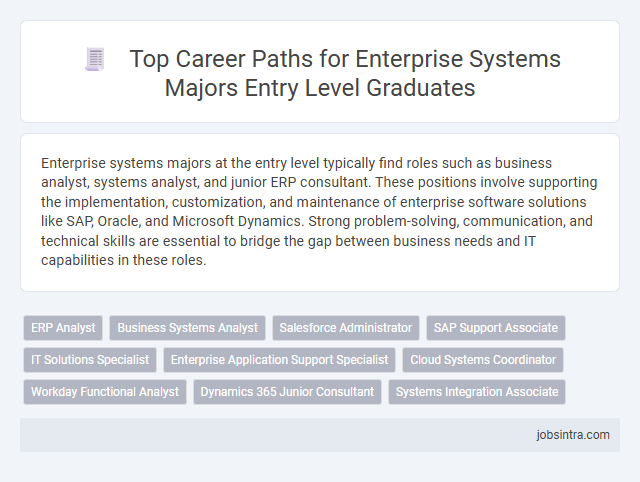 Top Career Paths for Enterprise Systems Majors Entry Level Graduates

Enterprise systems majors at the entry level typically find roles such as business analyst, systems analyst, and junior ERP consultant. These positions involve supporting the implementation, customization, and maintenance of enterprise software solutions like SAP, Oracle, and Microsoft Dynamics. Strong problem-solving, communication, and technical skills are essential to bridge the gap between business needs and IT capabilities in these roles.

ERP Analyst
Business Systems Analyst
Salesforce Administrator
SAP Support Associate
IT Solutions Specialist
Enterprise Application Support Specialist
Cloud Systems Coordinator
Workday Functional Analyst
Dynamics 365 Junior Consultant
Systems Integration Associate

jobsintra.com