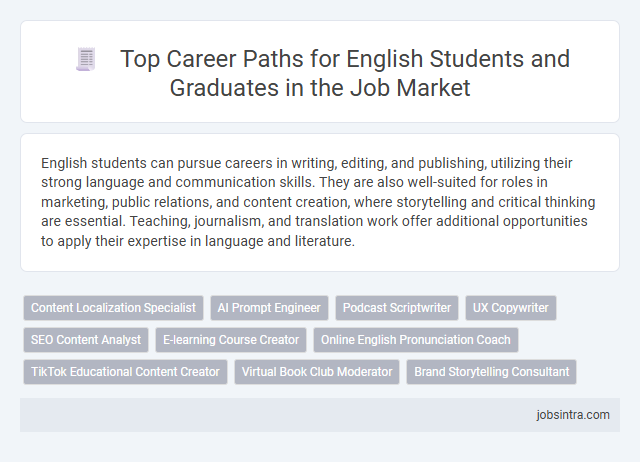 Top Career Paths for English Students and Graduates in the Job Market

English students can pursue careers in writing, editing, and publishing, utilizing their strong language and communication skills. They are also well-suited for roles in marketing, public relations, and content creation, where storytelling and critical thinking are essential. Teaching, journalism, and translation work offer additional opportunities to apply their expertise in language and literature.

Content Localization Specialist
AI Prompt Engineer
Podcast Scriptwriter
UX Copywriter
SEO Content Analyst
E-learning Course Creator
Online English Pronunciation Coach
TikTok Educational Content Creator
Virtual Book Club Moderator
Brand Storytelling Consultant

jobsintra.com