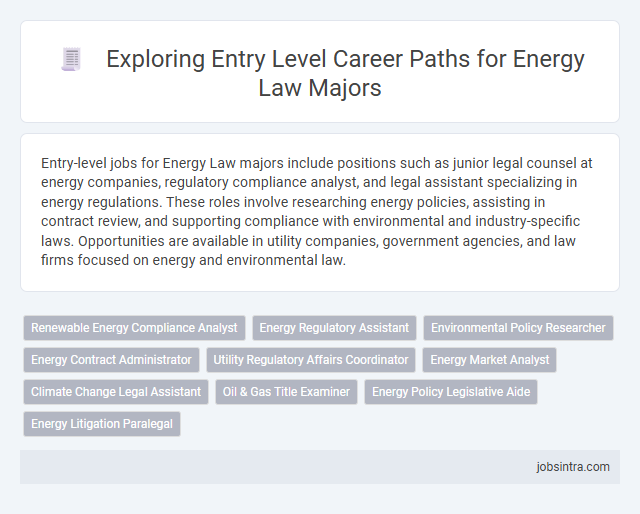 Exploring Entry Level Career Paths for Energy Law Majors

Entry-level jobs for Energy Law majors include positions such as junior legal counsel at energy companies, regulatory compliance analyst, and legal assistant specializing in energy regulations. These roles involve researching energy policies, assisting in contract review, and supporting compliance with environmental and industry-specific laws. Opportunities are available in utility companies, government agencies, and law firms focused on energy and environmental law.

Renewable Energy Compliance Analyst
Energy Regulatory Assistant
Environmental Policy Researcher
Energy Contract Administrator
Utility Regulatory Affairs Coordinator
Energy Market Analyst
Climate Change Legal Assistant
Oil & Gas Title Examiner
Energy Policy Legislative Aide
Energy Litigation Paralegal

jobsintra.com