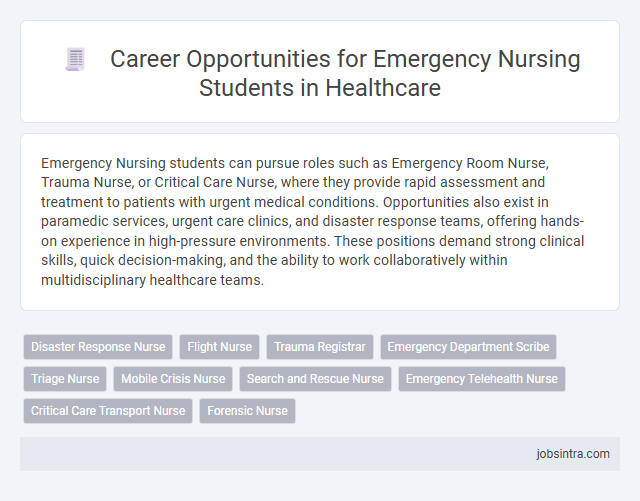 Career Opportunities for Emergency Nursing Students in Healthcare

Emergency Nursing students can pursue roles such as Emergency Room Nurse, Trauma Nurse, or Critical Care Nurse, where they provide rapid assessment and treatment to patients with urgent medical conditions. Opportunities also exist in paramedic services, urgent care clinics, and disaster response teams, offering hands-on experience in high-pressure environments. These positions demand strong clinical skills, quick decision-making, and the ability to work collaboratively within multidisciplinary healthcare teams.

Disaster Response Nurse
Flight Nurse
Trauma Registrar
Emergency Department Scribe
Triage Nurse
Mobile Crisis Nurse
Search and Rescue Nurse
Emergency Telehealth Nurse
Critical Care Transport Nurse
Forensic Nurse

jobsintra.com