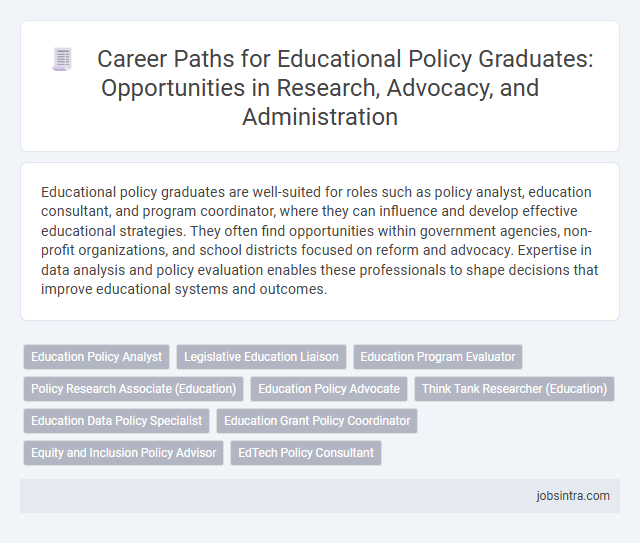 Career Paths for Educational Policy Graduates: Opportunities in Research, Advocacy, and Administration

Educational policy graduates are well-suited for roles such as policy analyst, education consultant, and program coordinator, where they can influence and develop effective educational strategies. They often find opportunities within government agencies, non-profit organizations, and school districts focused on reform and advocacy. Expertise in data analysis and policy evaluation enables these professionals to shape decisions that improve educational systems and outcomes.

Education Policy Analyst
Legislative Education Liaison
Education Program Evaluator
Policy Research Associate (Education)
Education Policy Advocate
Think Tank Researcher (Education)
Education Data Policy Specialist
Education Grant Policy Coordinator
Equity and Inclusion Policy Advisor
EdTech Policy Consultant

jobsintra.com