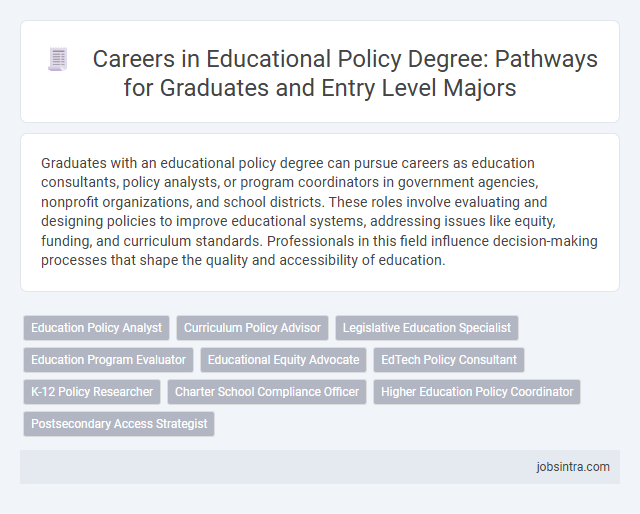 Careers in Educational Policy Degree: Pathways for Graduates and Entry Level Majors

Graduates with an educational policy degree can pursue careers as education consultants, policy analysts, or program coordinators in government agencies, nonprofit organizations, and school districts. These roles involve evaluating and designing policies to improve educational systems, addressing issues like equity, funding, and curriculum standards. Professionals in this field influence decision-making processes that shape the quality and accessibility of education.

Education Policy Analyst
Curriculum Policy Advisor
Legislative Education Specialist
Education Program Evaluator
Educational Equity Advocate
EdTech Policy Consultant
K-12 Policy Researcher
Charter School Compliance Officer
Higher Education Policy Coordinator
Postsecondary Access Strategist

jobsintra.com