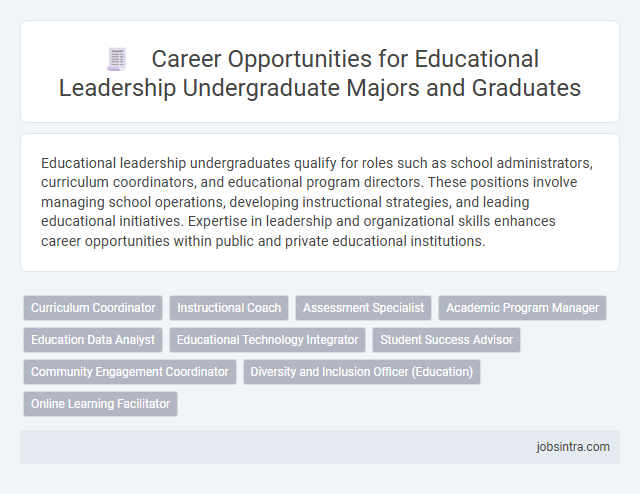 Career Opportunities for Educational Leadership Undergraduate Majors and Graduates

Educational leadership undergraduates qualify for roles such as school administrators, curriculum coordinators, and educational program directors. These positions involve managing school operations, developing instructional strategies, and leading educational initiatives. Expertise in leadership and organizational skills enhances career opportunities within public and private educational institutions.

Curriculum Coordinator
Instructional Coach
Assessment Specialist
Academic Program Manager
Education Data Analyst
Educational Technology Integrator
Student Success Advisor
Community Engagement Coordinator
Diversity and Inclusion Officer (Education)
Online Learning Facilitator

jobsintra.com