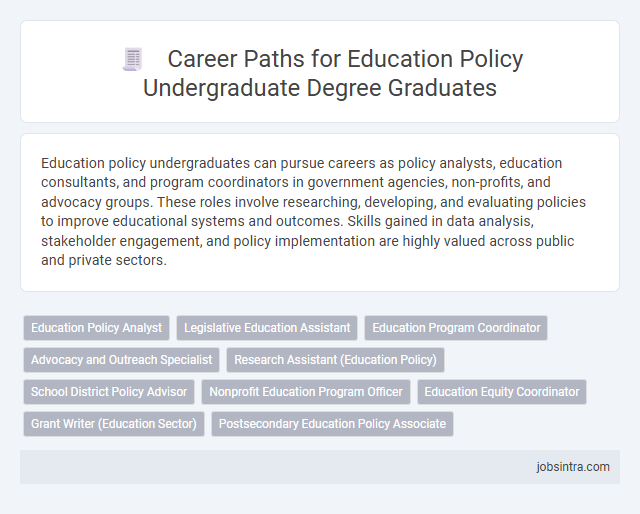 Career Paths for Education Policy Undergraduate Degree Graduates

Education policy undergraduates can pursue careers as policy analysts, education consultants, and program coordinators in government agencies, non-profits, and advocacy groups. These roles involve researching, developing, and evaluating policies to improve educational systems and outcomes. Skills gained in data analysis, stakeholder engagement, and policy implementation are highly valued across public and private sectors.

Education Policy Analyst
Legislative Education Assistant
Education Program Coordinator
Advocacy and Outreach Specialist
Research Assistant (Education Policy)
School District Policy Advisor
Nonprofit Education Program Officer
Education Equity Coordinator
Grant Writer (Education Sector)
Postsecondary Education Policy Associate

jobsintra.com