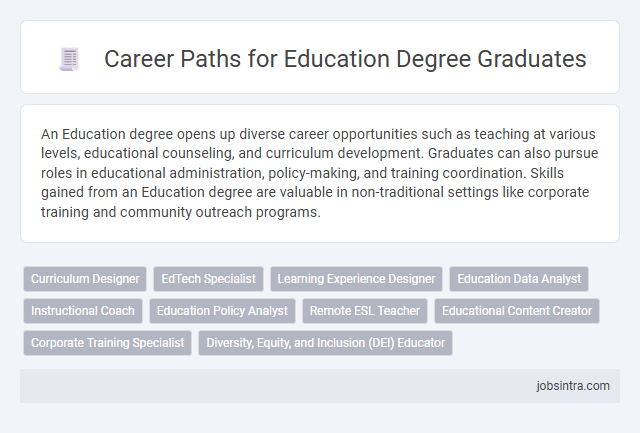 Career Paths for Education Degree Graduates

An Education degree opens up diverse career opportunities such as teaching at various levels, educational counseling, and curriculum development. Graduates can also pursue roles in educational administration, policy-making, and training coordination. Skills gained from an Education degree are valuable in non-traditional settings like corporate training and community outreach programs.

Curriculum Designer
EdTech Specialist
Learning Experience Designer
Education Data Analyst
Instructional Coach
Education Policy Analyst
Remote ESL Teacher
Educational Content Creator
Corporate Training Specialist
Diversity, Equity, and Inclusion (DEI) Educator

jobsintra.com