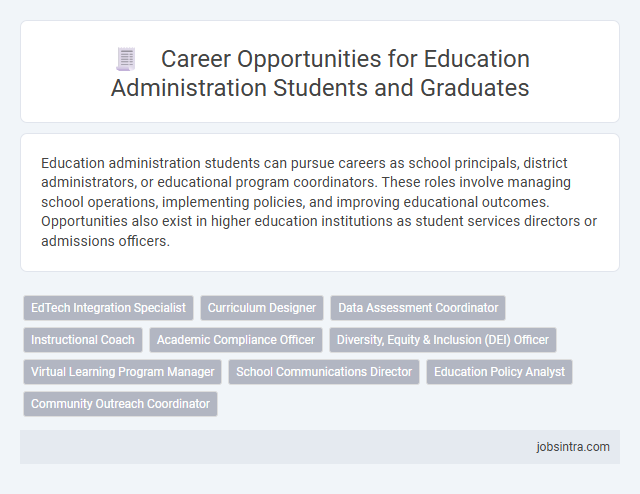 Career Opportunities for Education Administration Students and Graduates

Education administration students can pursue careers as school principals, district administrators, or educational program coordinators. These roles involve managing school operations, implementing policies, and improving educational outcomes. Opportunities also exist in higher education institutions as student services directors or admissions officers.

EdTech Integration Specialist
Curriculum Designer
Data Assessment Coordinator
Instructional Coach
Academic Compliance Officer
Diversity, Equity & Inclusion (DEI) Officer
Virtual Learning Program Manager
School Communications Director
Education Policy Analyst
Community Outreach Coordinator

jobsintra.com