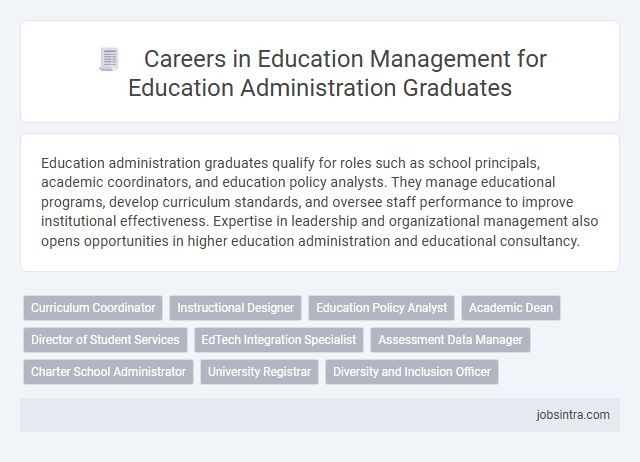 Careers in Education Management for Education Administration Graduates

Education administration graduates qualify for roles such as school principals, academic coordinators, and education policy analysts. They manage educational programs, develop curriculum standards, and oversee staff performance to improve institutional effectiveness. Expertise in leadership and organizational management also opens opportunities in higher education administration and educational consultancy.

Curriculum Coordinator
Instructional Designer
Education Policy Analyst
Academic Dean
Director of Student Services
EdTech Integration Specialist
Assessment Data Manager
Charter School Administrator
University Registrar
Diversity and Inclusion Officer

jobsintra.com